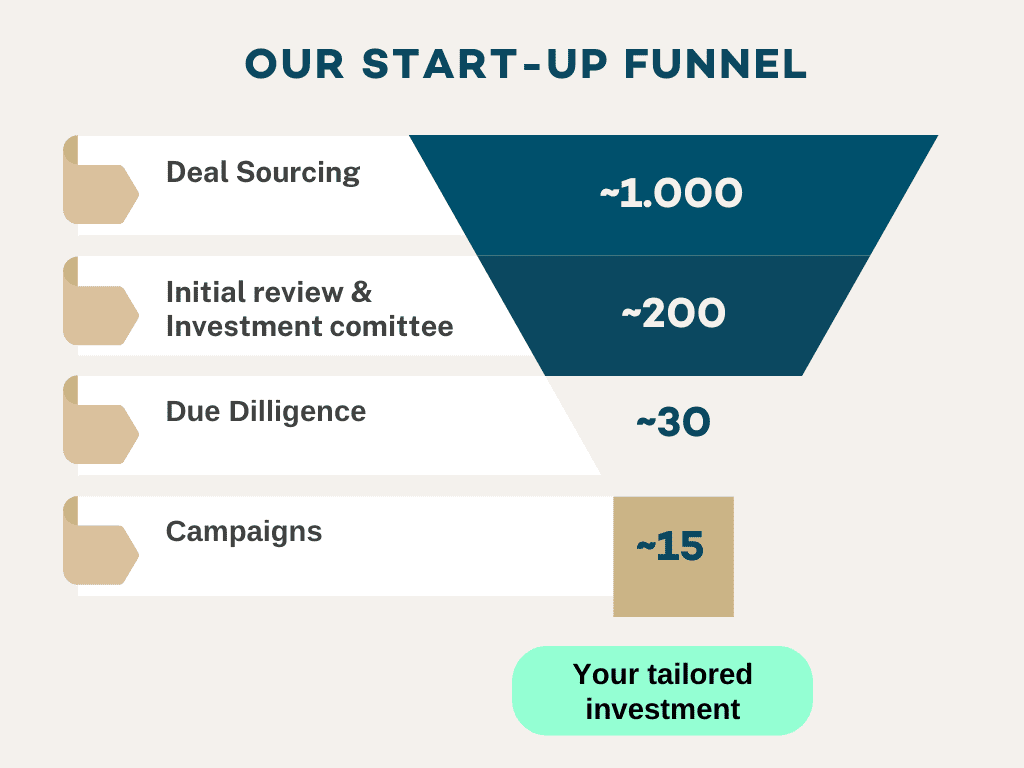 OUR START-UP FUNNEL

Deal Sourcing

~1.000

Initial review & Investment comittee

~200

Due Dilligence

~30

Campaigns

~15

Your tailored investment